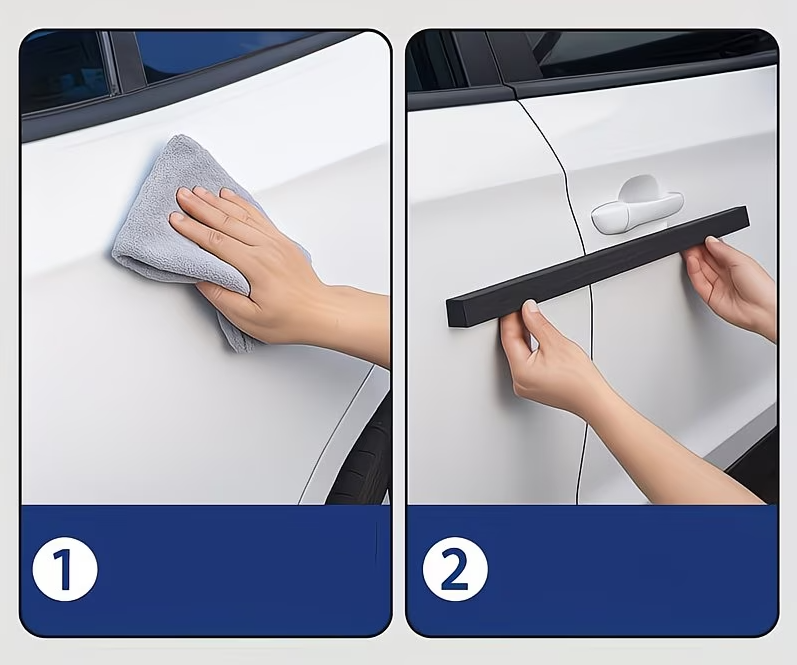 1

2